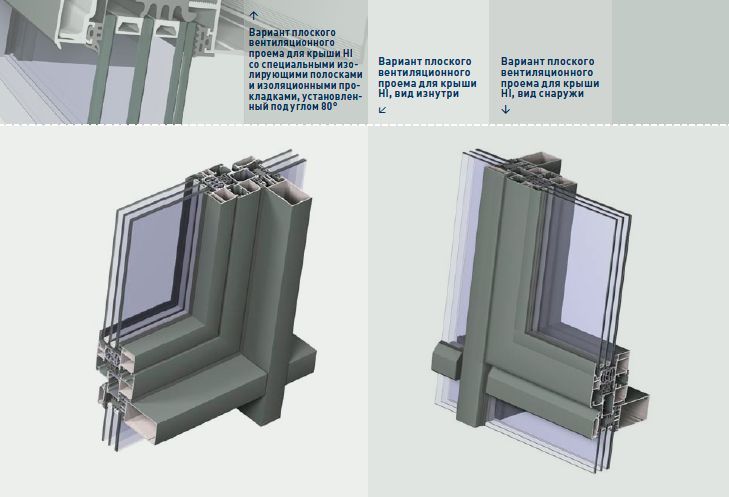 ↑
Вариант плоского вентиляционного проема для крыши HI со специальными изолирующими полосками и изоляционными прокладками, установленный под углом 80°

Вариант плоского вентиляционного проема для крыши HI, вид изнутри
↙

Вариант плоского вентиляционного проема для крыши HI, вид снаружи
↓